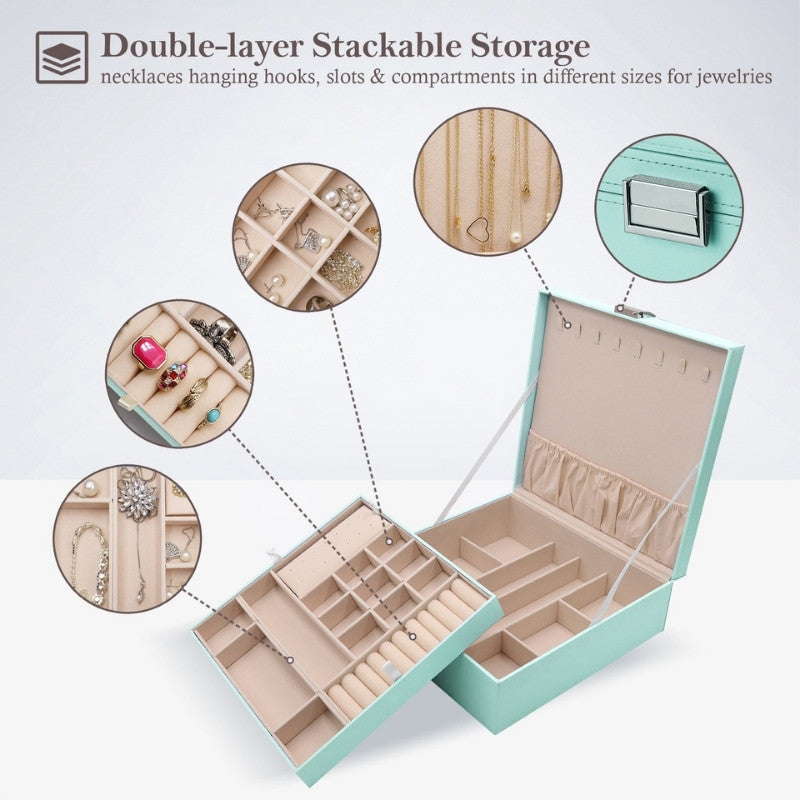 Double-layer Stackable Storage
necklaces hanging hooks, slots & compartments in different sizes for jewelries