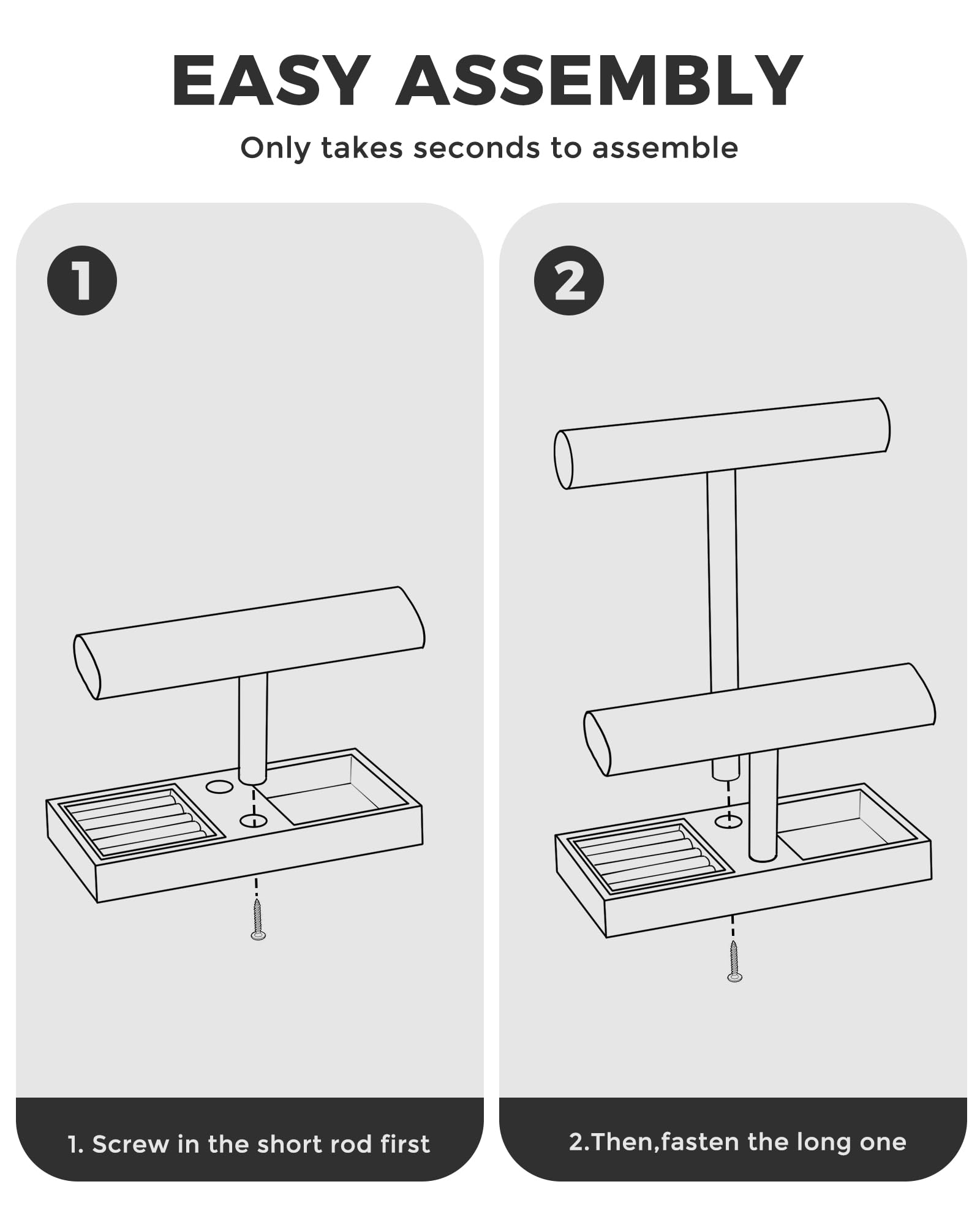 EASY ASSEMBLY

Only takes seconds to assemble

1

1. Screw in the short rod first

2

2.Then,fasten the long one