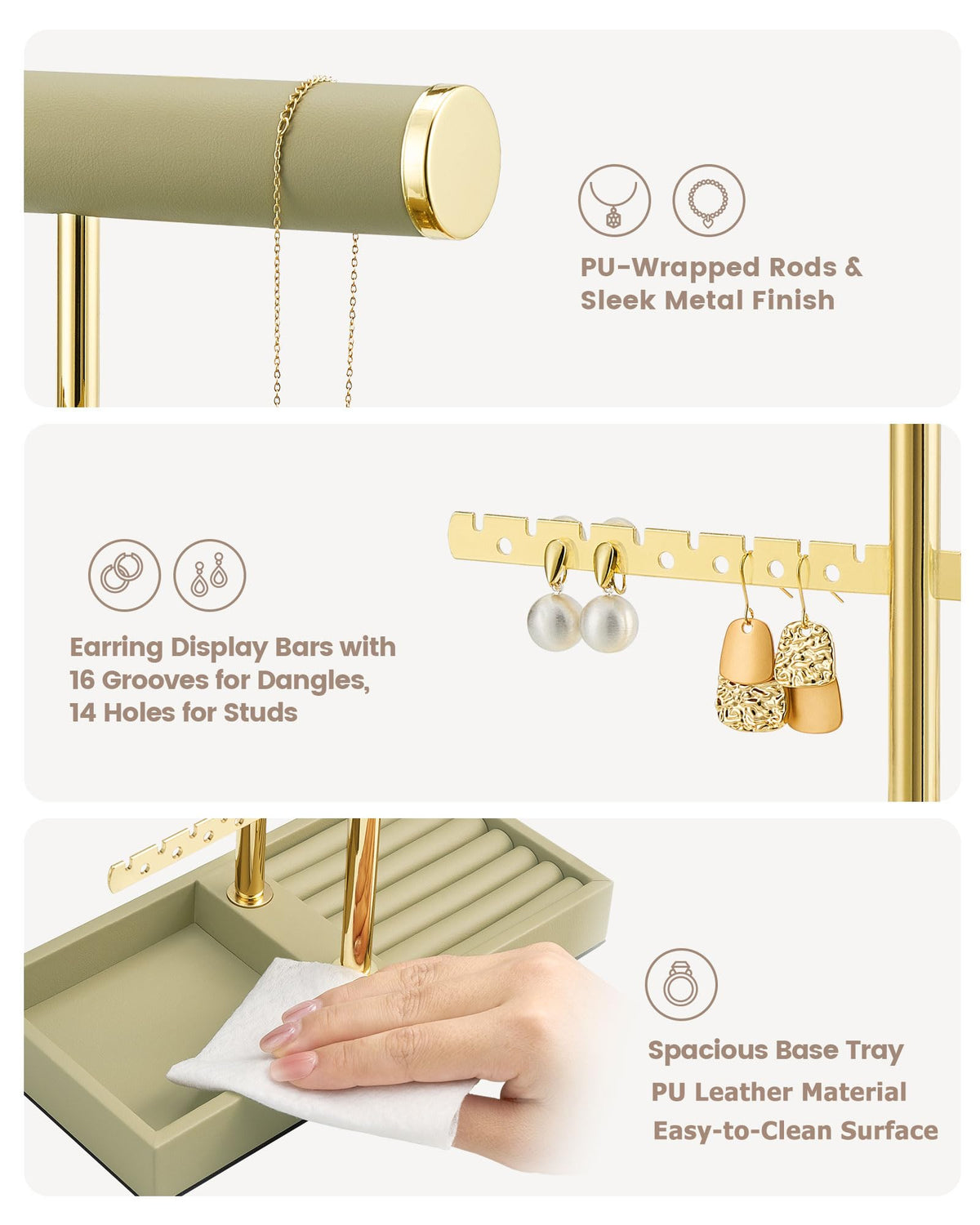 PU-Wrapped Rods & Sleek Metal Finish

Earring Display Bars with 16 Grooves for Dangles, 14 Holes for Studs

Spacious Base Tray
PU Leather Material
Easy-to-Clean Surface