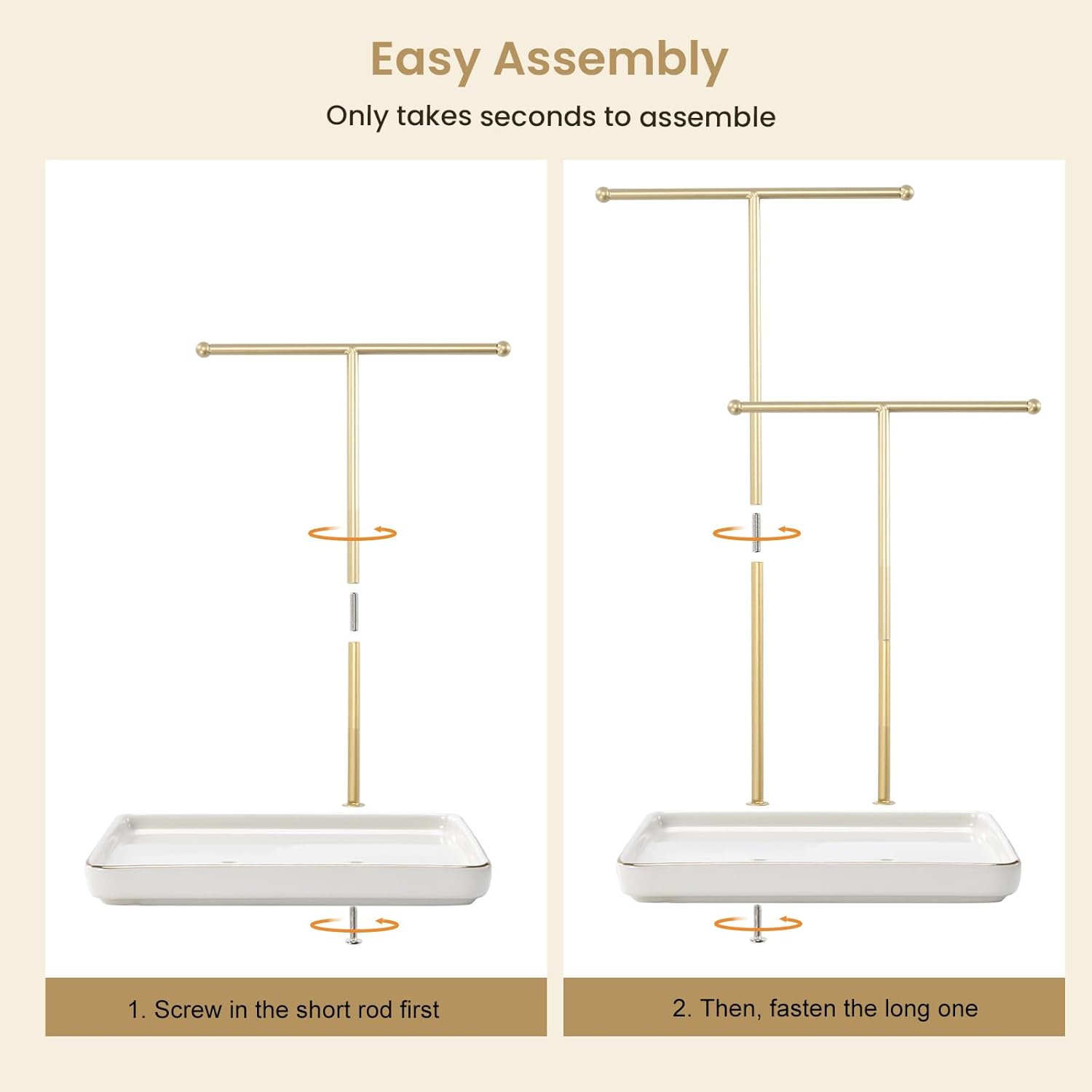 Easy Assembly

Only takes seconds to assemble

1. Screw in the short rod first

2. Then, fasten the long one