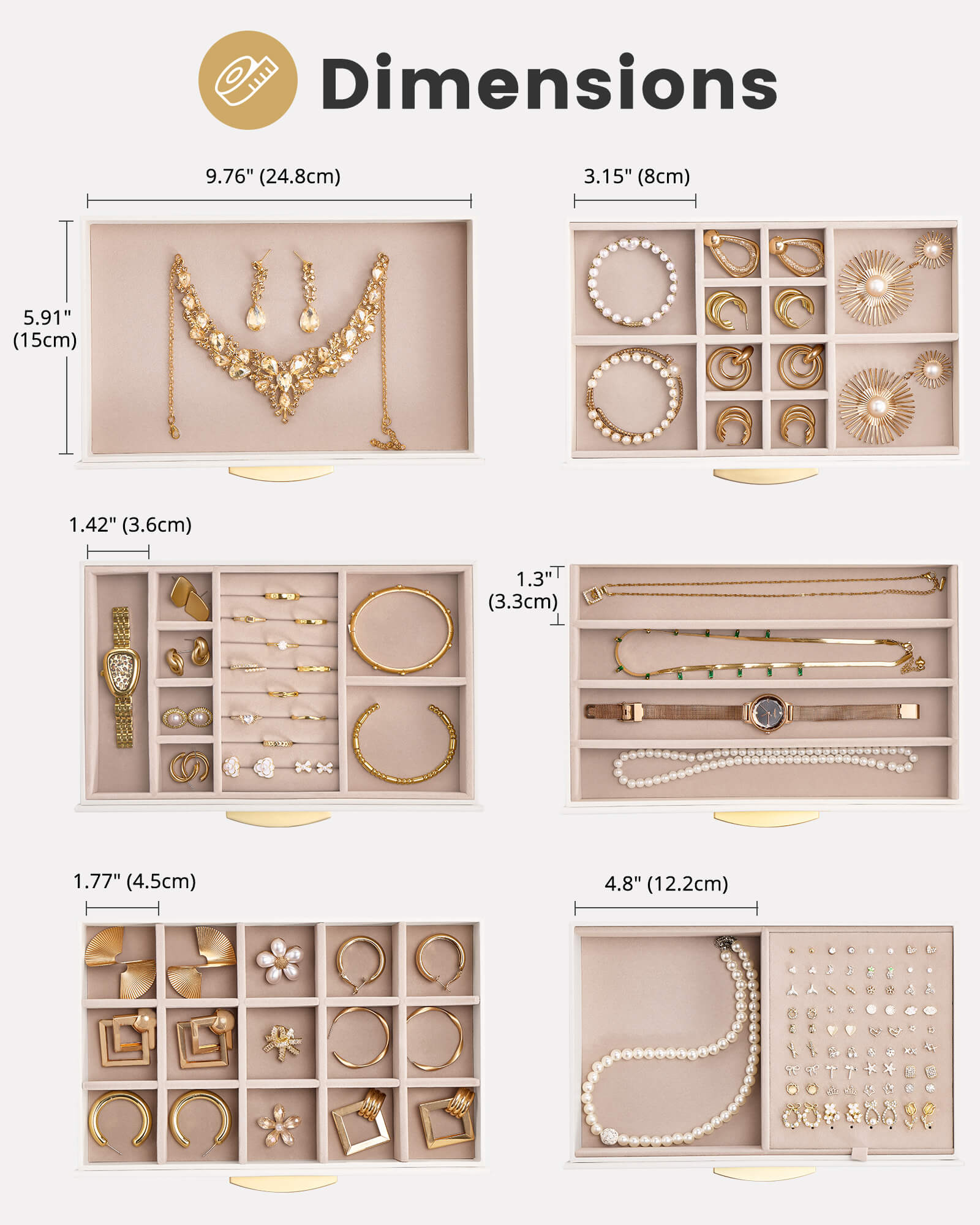 Dimensions

9.76" (24.8cm)

5.91" (15cm)

3.15" (8cm)

1.42" (3.6cm)

1.3" (3.3cm)

1.77" (4.5cm)

4.8" (12.2cm)