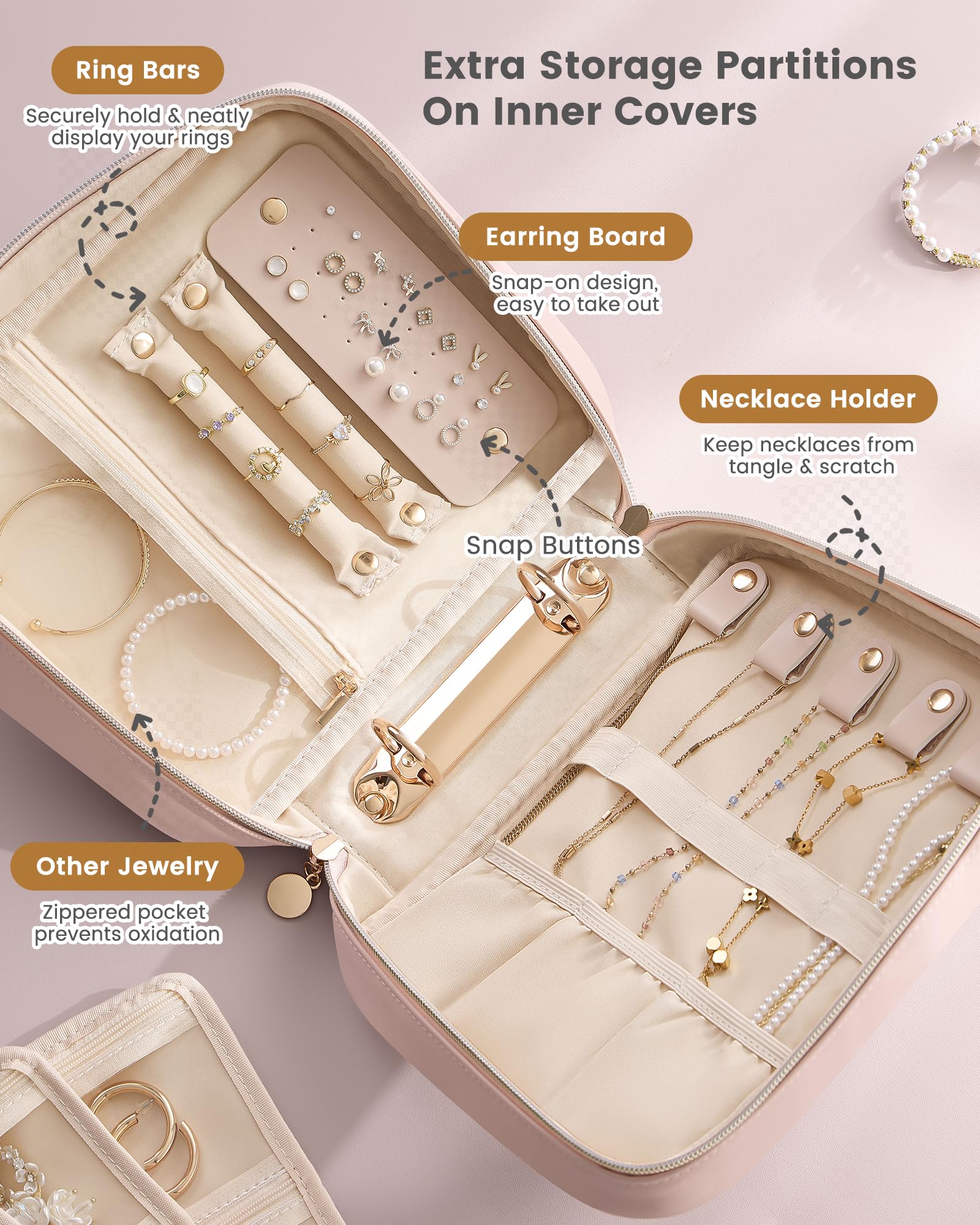 Extra Storage Partitions On Inner Covers

Ring Bars

Securely hold & neatly display your rings

Earring Board

Snap-on design, easy to take out

Necklace Holder

Keep necklaces from tangle & scratch

Snap Buttons

Other Jewelry

Zippered pocket prevents oxidation