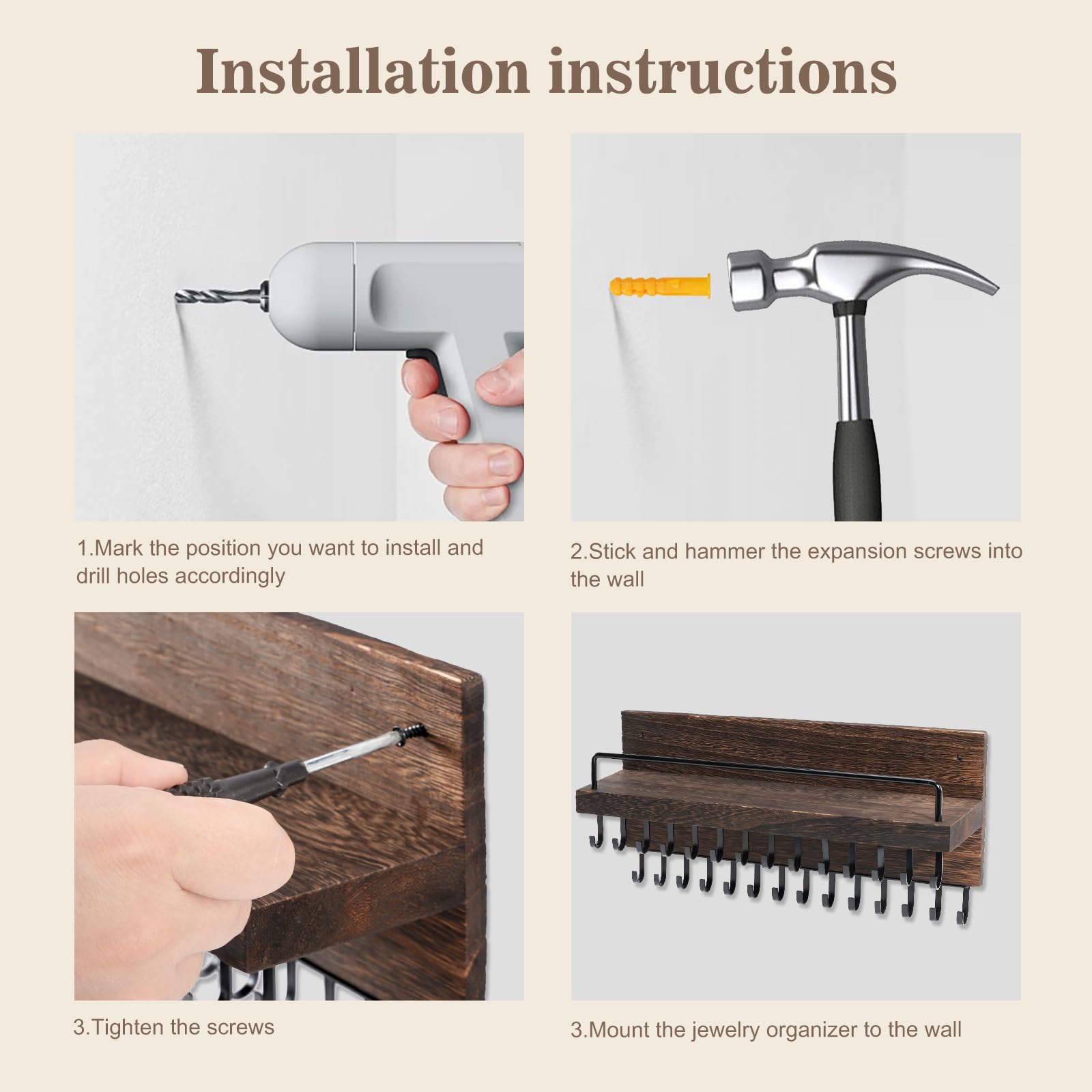 Installation instructions

1.Mark the position you want to install and drill holes accordingly

2.Stick and hammer the expansion screws into the wall

3.Tighten the screws

3.Mount the jewelry organizer to the wall