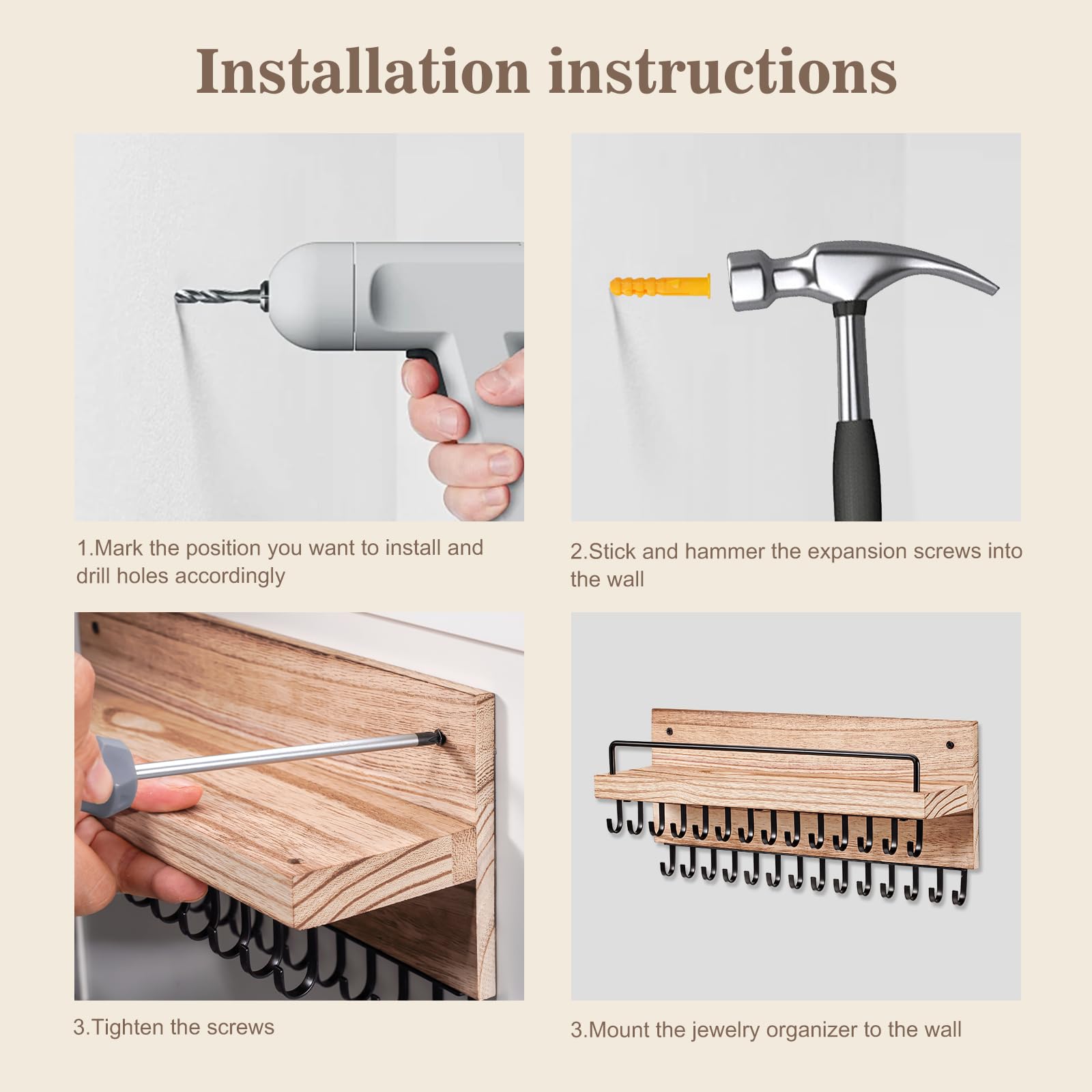 Installation instructions

1.Mark the position you want to install and drill holes accordingly

2.Stick and hammer the expansion screws into the wall

3.Tighten the screws

3.Mount the jewelry organizer to the wall