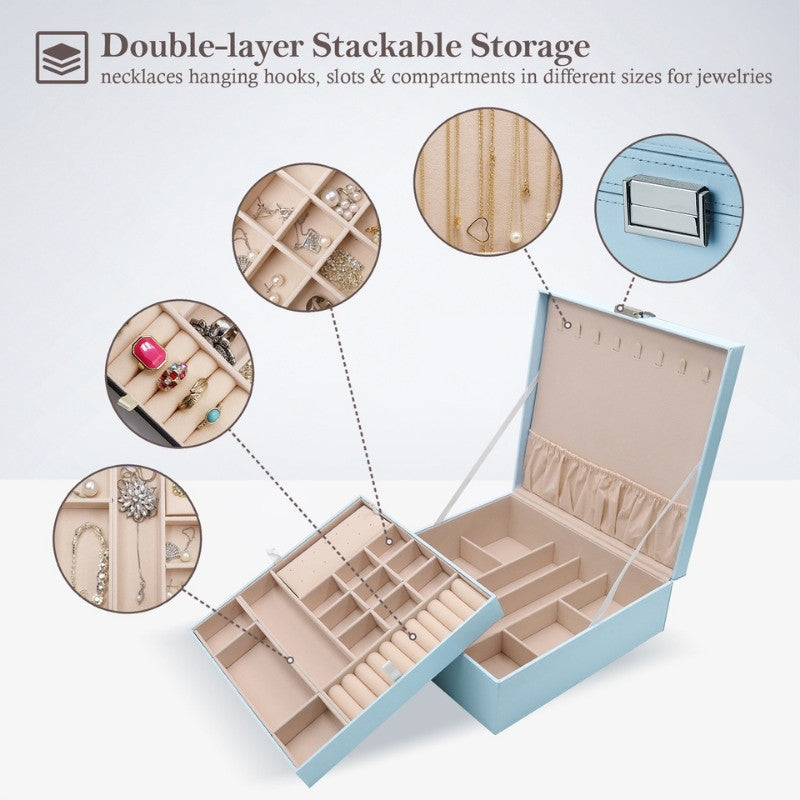 Double-layer Stackable Storage
necklaces hanging hooks, slots & compartments in different sizes for jewelries