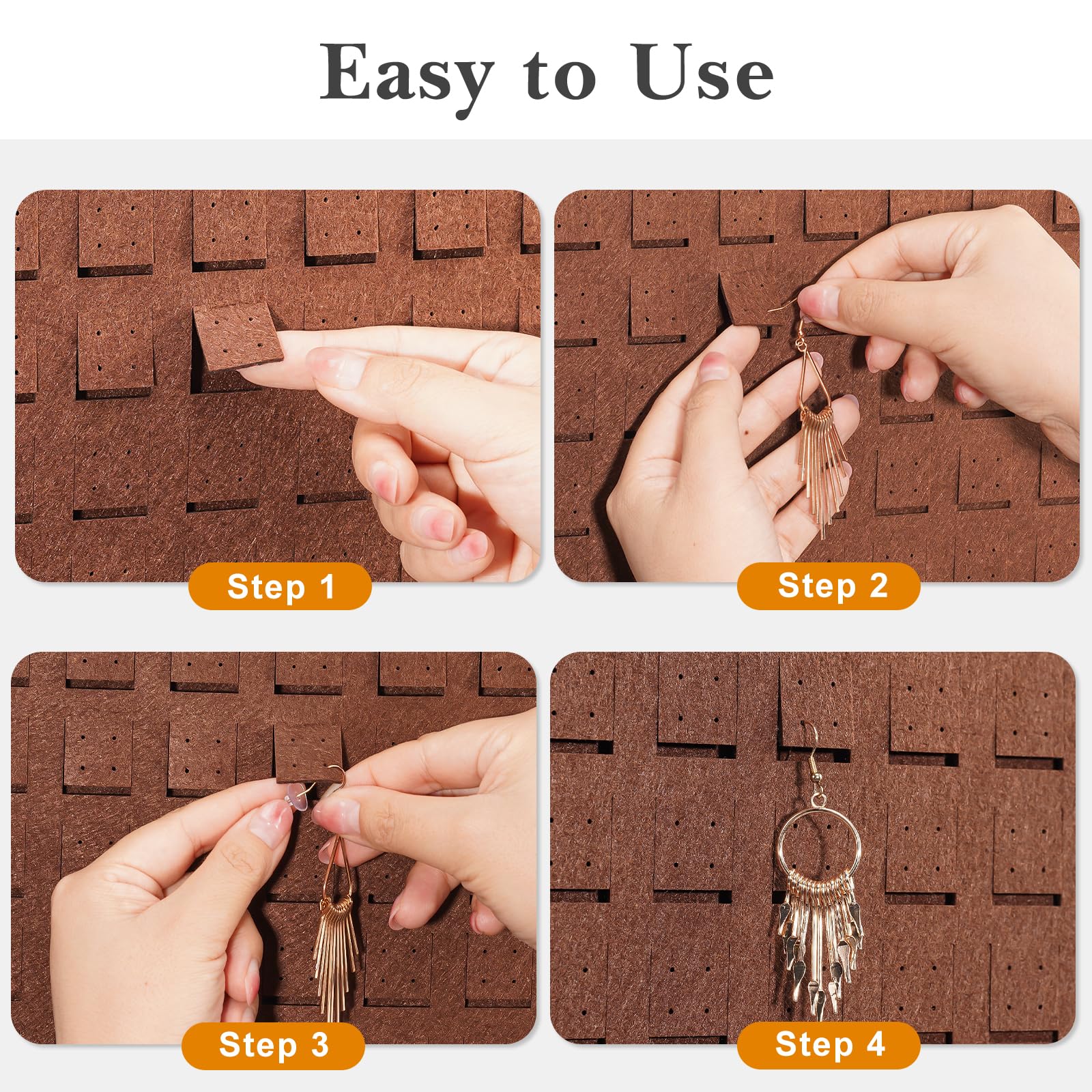 Easy to Use

Step 1

Step 2

Step 3

Step 4