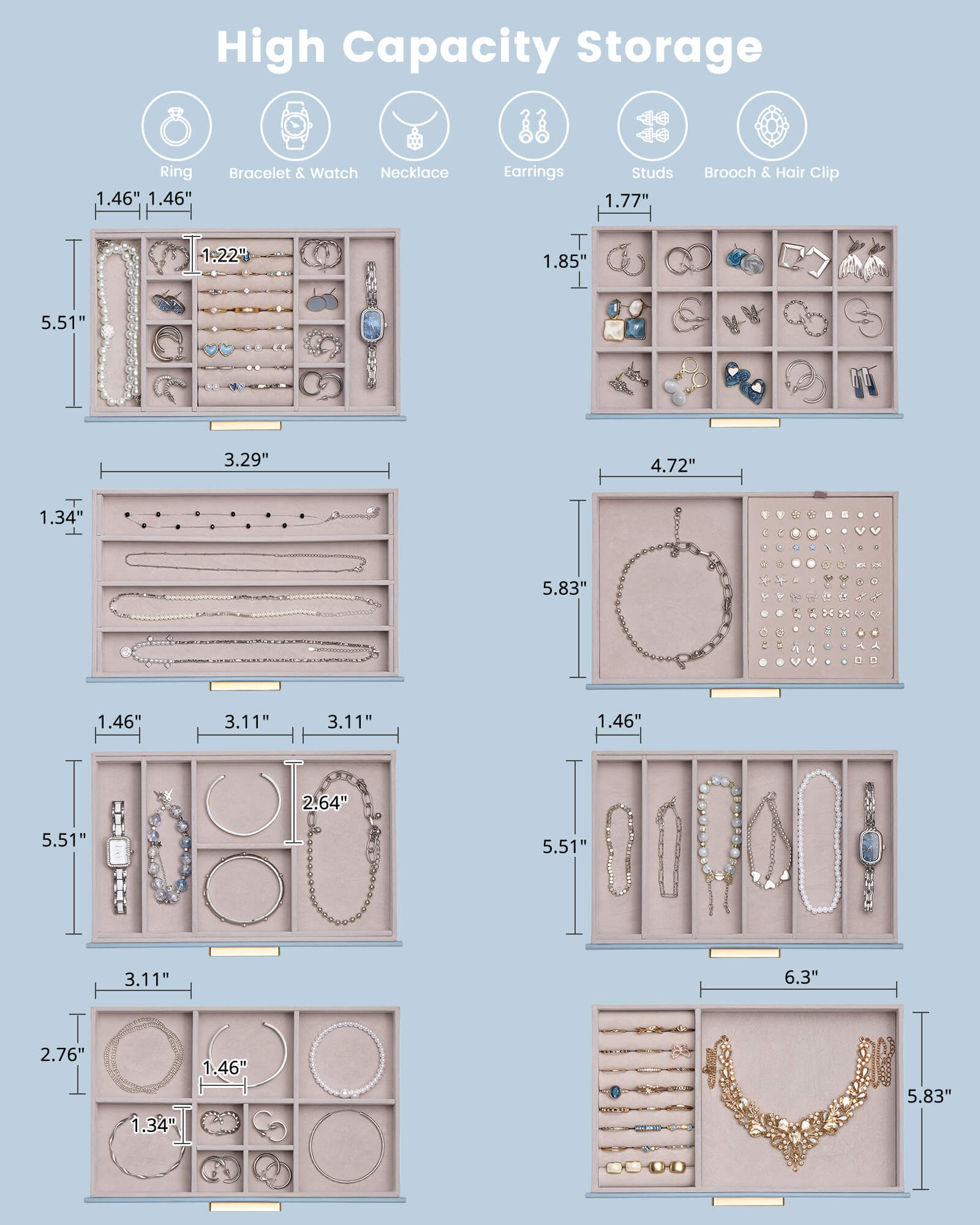 High Capacity Storage

Ring
Bracelet & Watch
Necklace
Earrings
Studs
Brooch & Hair Clip

1.46" 1.46"
1.22"
5.51"

1.77"
1.85"

3.29"
1.34"

4.72"
5.83"

1.46" 3.11" 3.11"
2.64"
5.51"

1.46"
5.51"

3.11"
2.76"
1.46"
1.34"

6.3"
5.83"