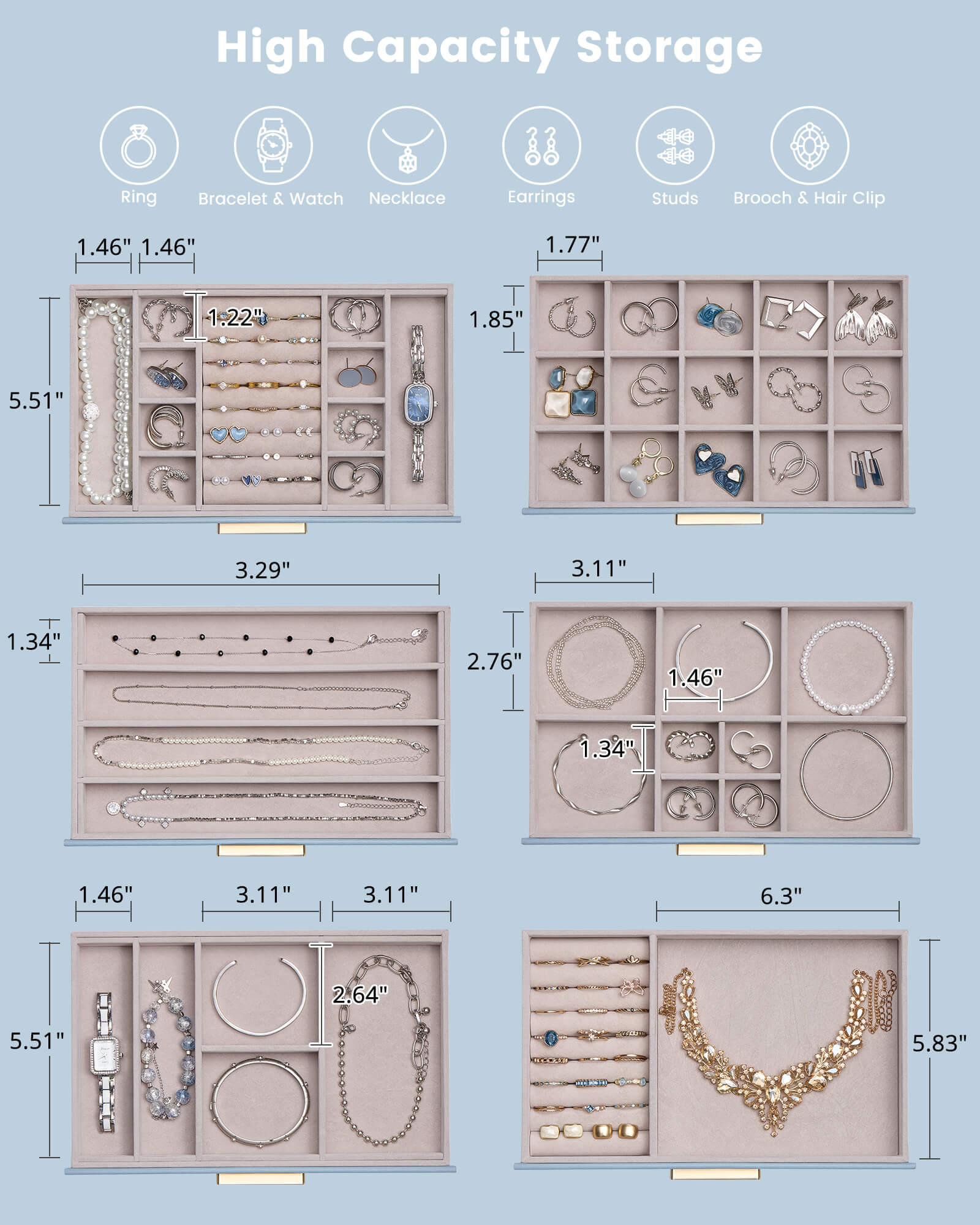 High Capacity Storage

Ring

Bracelet & Watch

Necklace

Earrings

Studs

Brooch & Hair Clip

1.46" 1.46"

1.22"

5.51"

1.77"

1.85"

3.29"

1.34"

3.11"

2.76"

1.46"

1.34"

1.46" 3.11" 3.11"

2.64"

5.51"

6.3"

5.83"