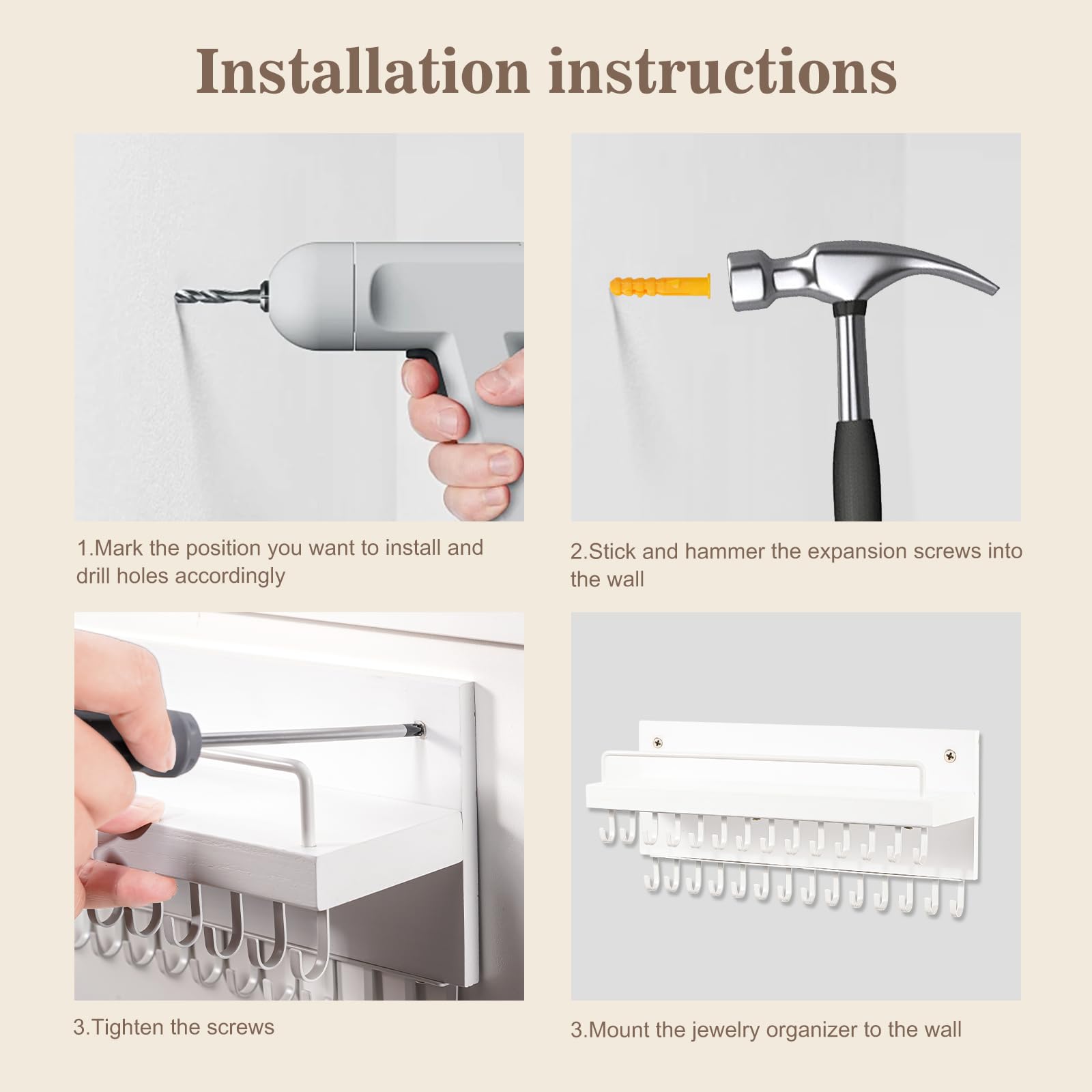 Installation instructions

1.Mark the position you want to install and drill holes accordingly

2.Stick and hammer the expansion screws into the wall

3.Tighten the screws

3.Mount the jewelry organizer to the wall