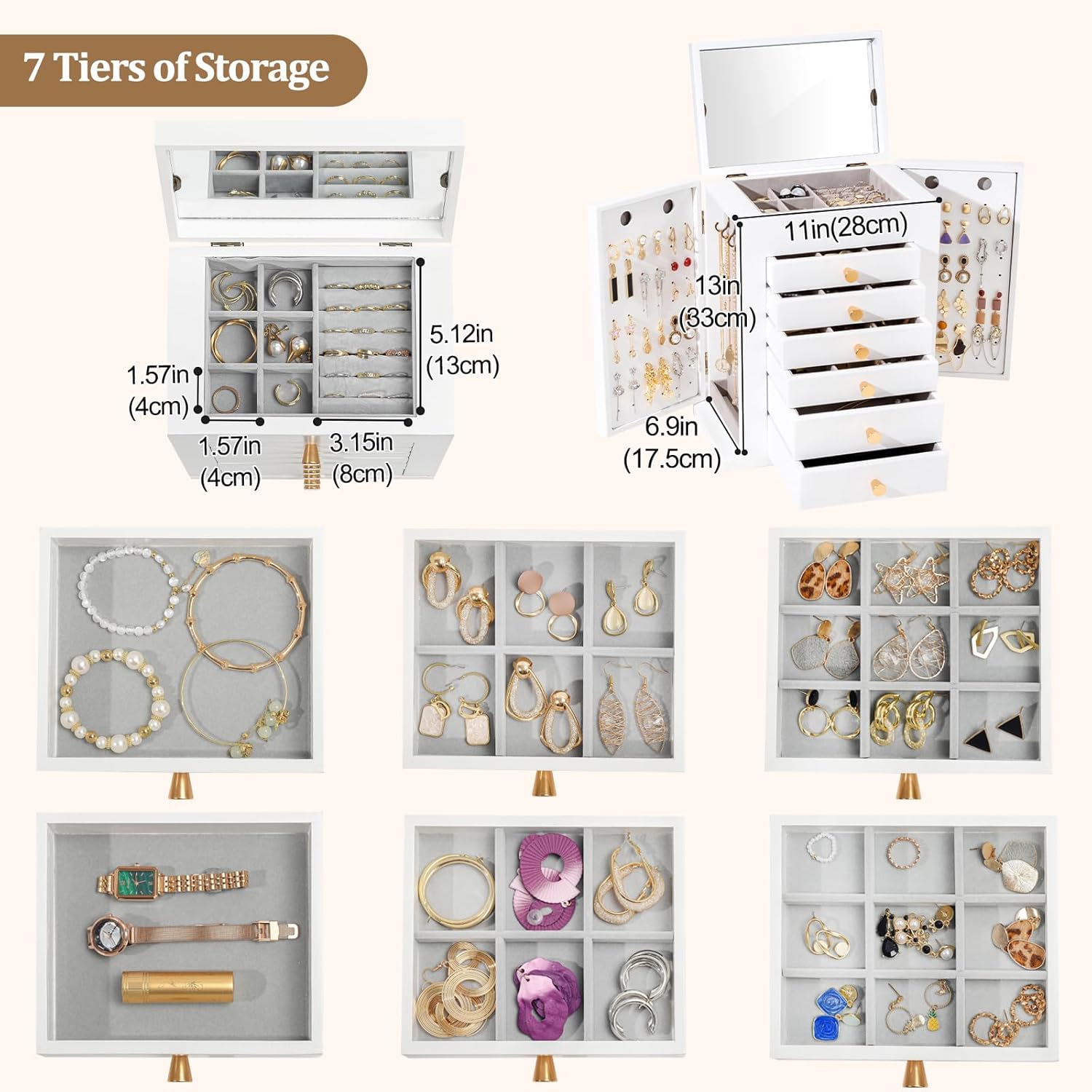 7 Tiers of Storage

5.12in
(13cm)

1.57in
(4cm)

1.57in
(4cm)

3.15in
(8cm)

11in(28cm)

13in
(33cm)

6.9in
(17.5cm)