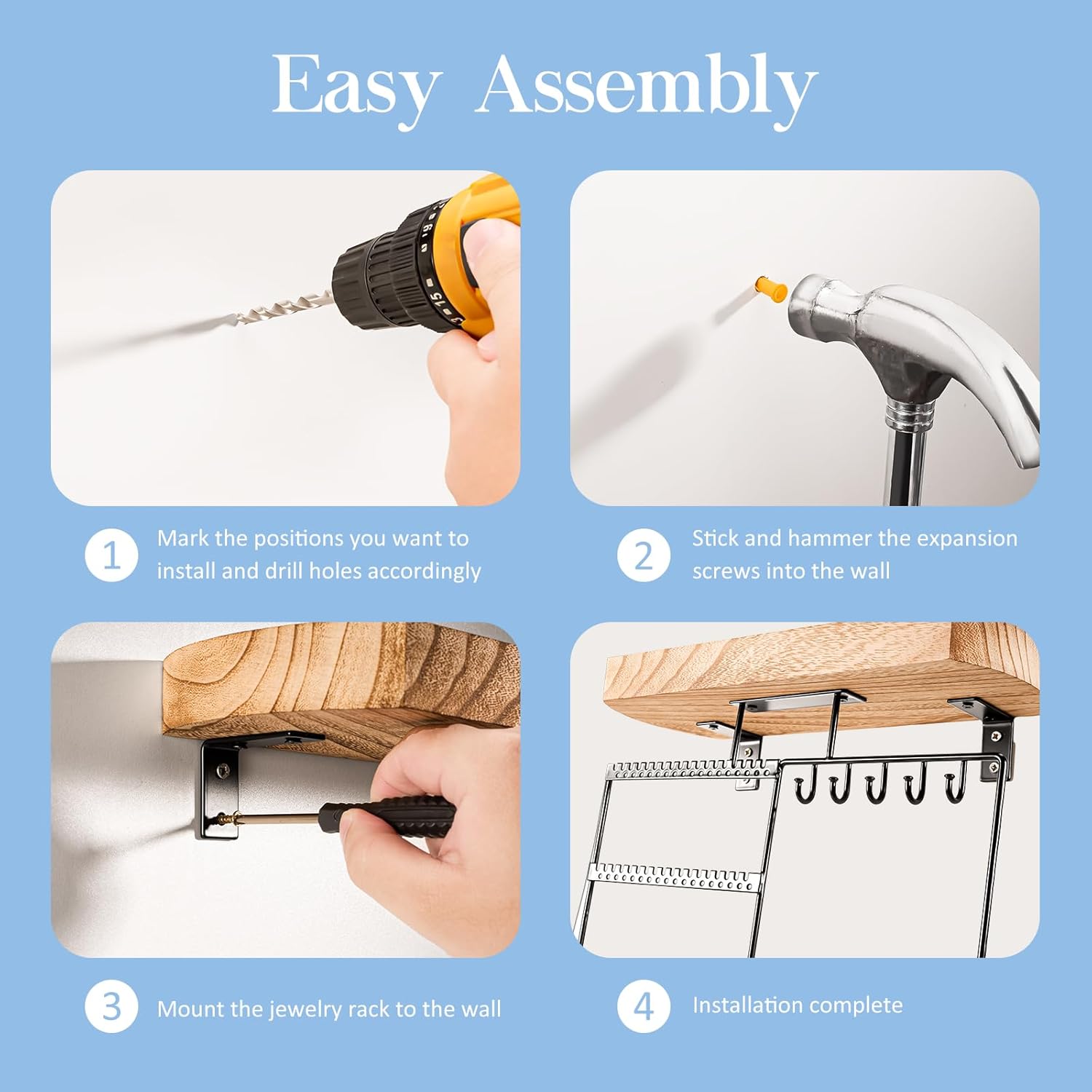 Easy Assembly

1 Mark the positions you want to install and drill holes accordingly

2 Stick and hammer the expansion screws into the wall

3 Mount the jewelry rack to the wall

4 Installation complete