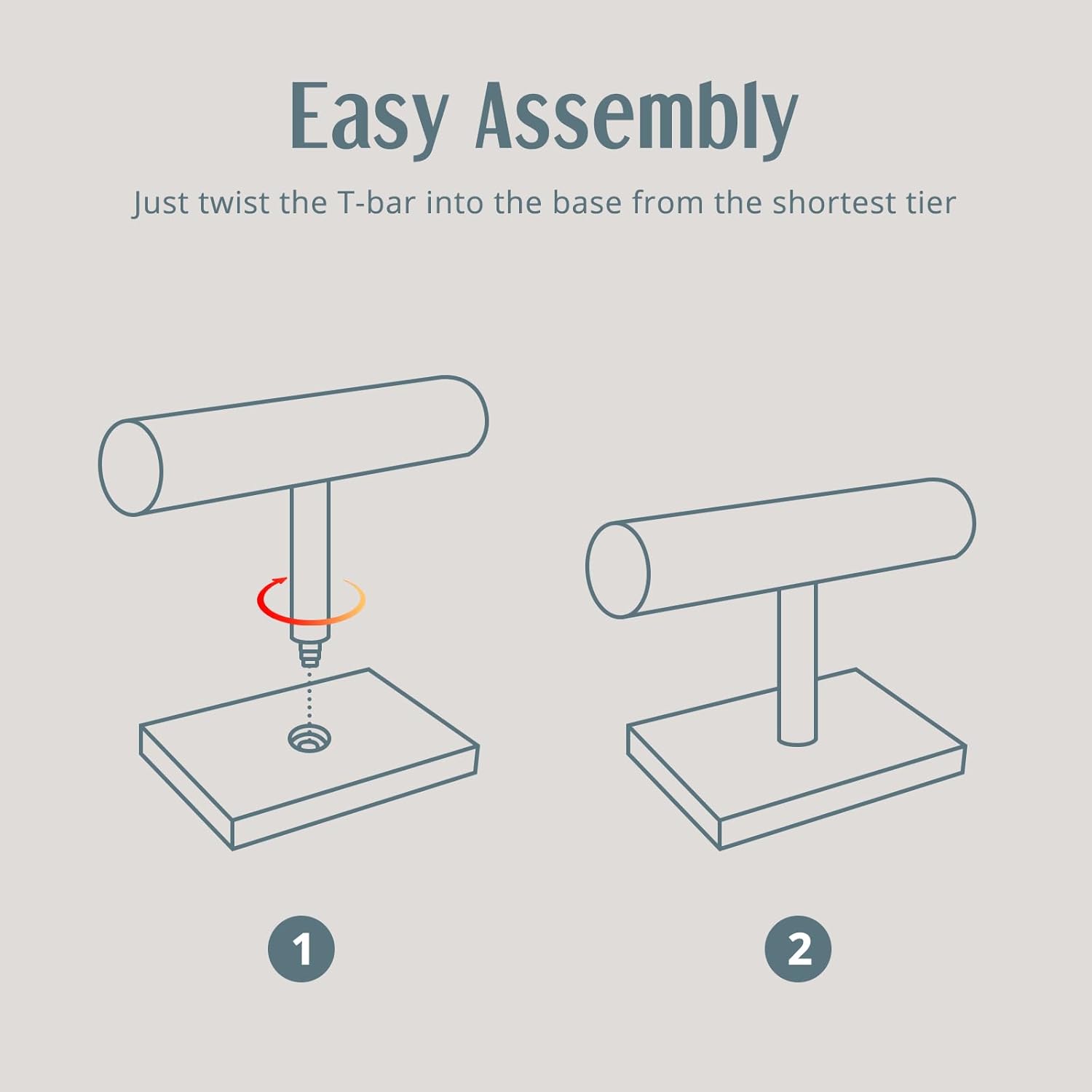 Easy Assembly

Just twist the T-bar into the base from the shortest tier

1

2